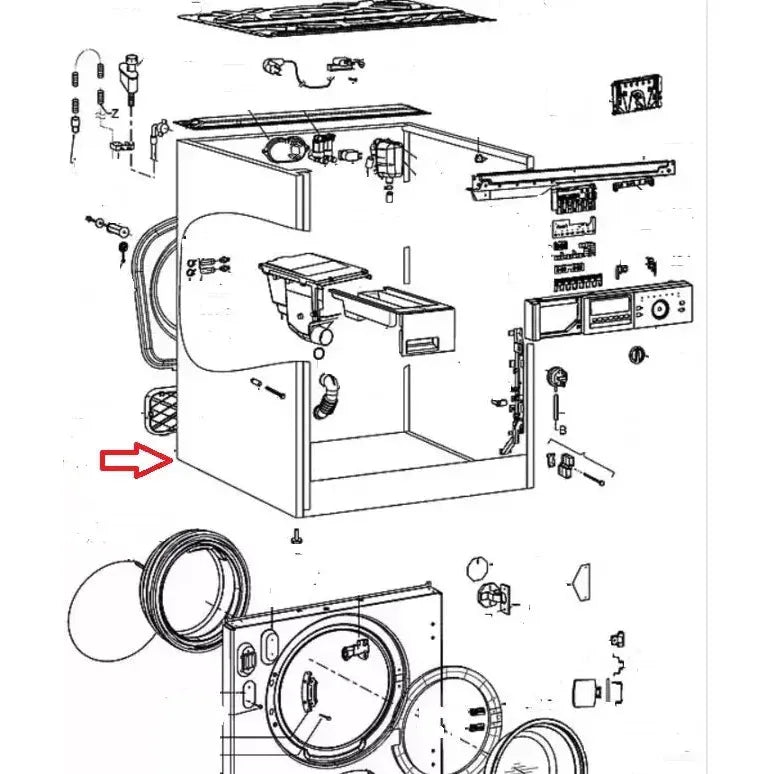 Z
B