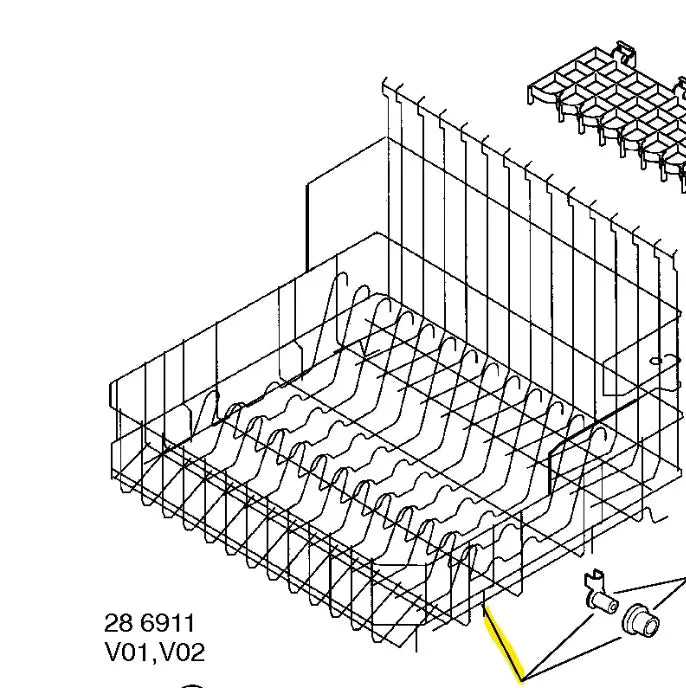 28 6911
V01,V02