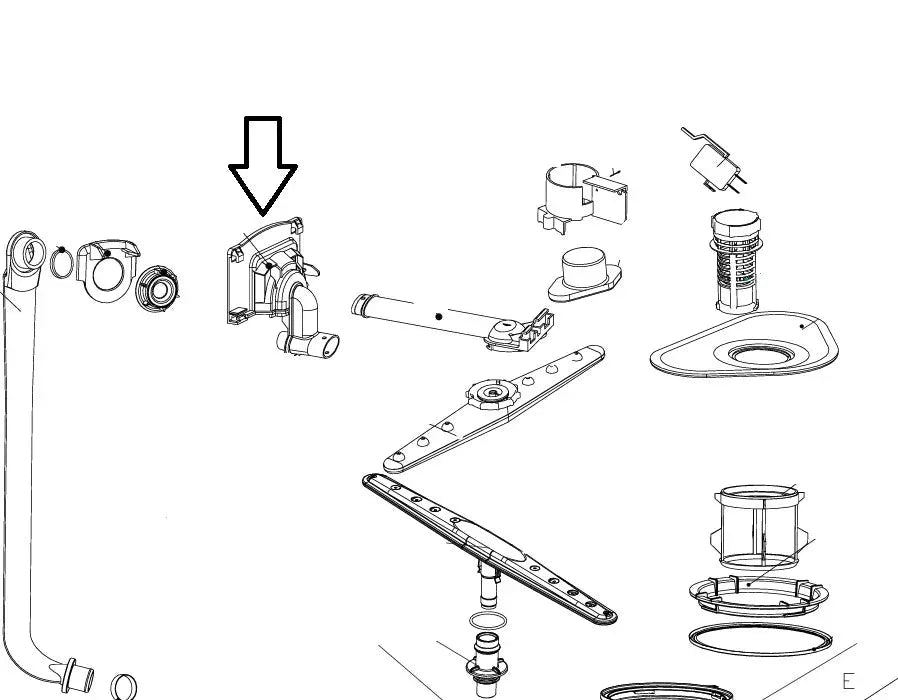 E